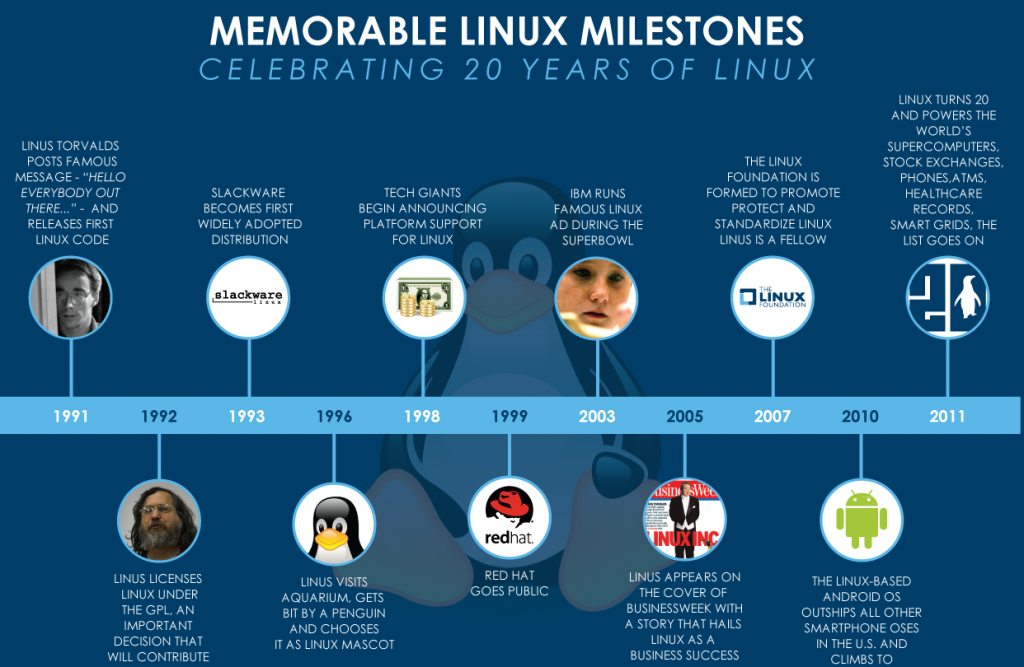 MEMORABLE LINUX MILESTONES
CELEBRATING 20 YEARS OF LINUX

LINUS TORVALDS POSTS FAMOUS MESSAGE - "HELLO EVERYBODY OUT THERE..." - AND RELEASES FIRST LINUX CODE

SLACKWARE BECOMES FIRST WIDELY ADOPTED DISTRIBUTION

slackware linux

TECH GIANTS BEGIN ANNOUNCING PLATFORM SUPPORT FOR LINUX

IBM RUNS FAMOUS LINUX AD DURING THE SUPERBOWL

THE LINUX FOUNDATION IS FORMED TO PROMOTE PROTECT AND STANDARDIZE LINUX LINUS IS A FELLOW

THE LINUX FOUNDATION

LINUX TURNS 20 AND POWERS THE WORLD'S SUPERCOMPUTERS, STOCK EXCHANGES, PHONES,ATMS, HEALTHCARE RECORDS, SMART GRIDS, THE LIST GOES ON

1991 1992 1993 1996 1998 1999 2003 2005 2007 2010 2011

LINUS LICENSES LINUX UNDER THE GPL, AN IMPORTANT DECISION THAT WILL CONTRIBUTE

LINUS VISITS AQUARIUM, GETS BIT BY A PENGUIN AND CHOOSES IT AS LINUX MASCOT

redhat.

RED HAT GOES PUBLIC

BusinessWeek
LINUX INC

LINUS APPEARS ON THE COVER OF BUSINESSWEEK WITH A STORY THAT HAILS LINUX AS A BUSINESS SUCCESS

THE LINUX-BASED ANDROID OS OUTSHIPS ALL OTHER SMARTPHONE OSES IN THE U.S. AND CLIMBS TO