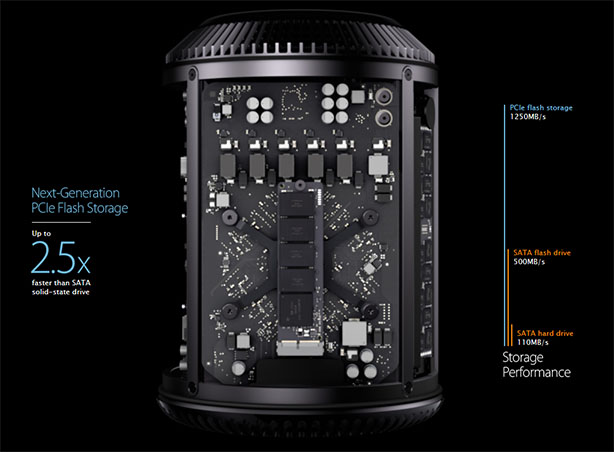 Next-Generation PCIe Flash Storage

Up to
2.5x
faster than SATA solid-state drive

PCIe flash storage
1250MB/s

SATA flash drive
500MB/s

SATA hard drive
110MB/s

Storage Performance