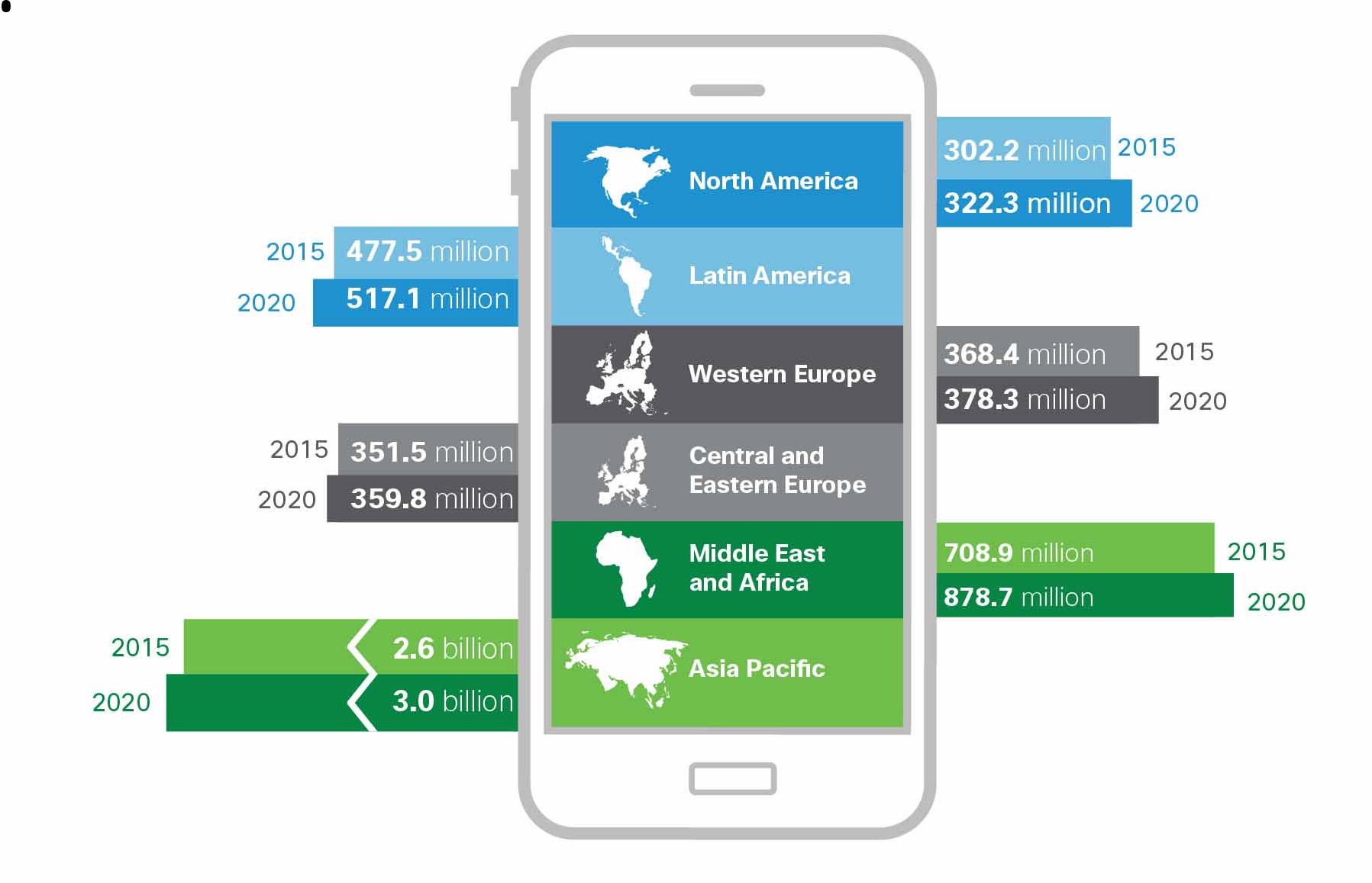 North America

302.2 million 2015

322.3 million 2020

Latin America

2015 477.5 million

2020 517.1 million

Western Europe

368.4 million 2015

378.3 million 2020

Central and Eastern Europe

2015 351.5 million

2020 359.8 million

Middle East and Africa

708.9 million 2015

878.7 million 2020

Asia Pacific

2015 2.6 billion

2020 3.0 billion