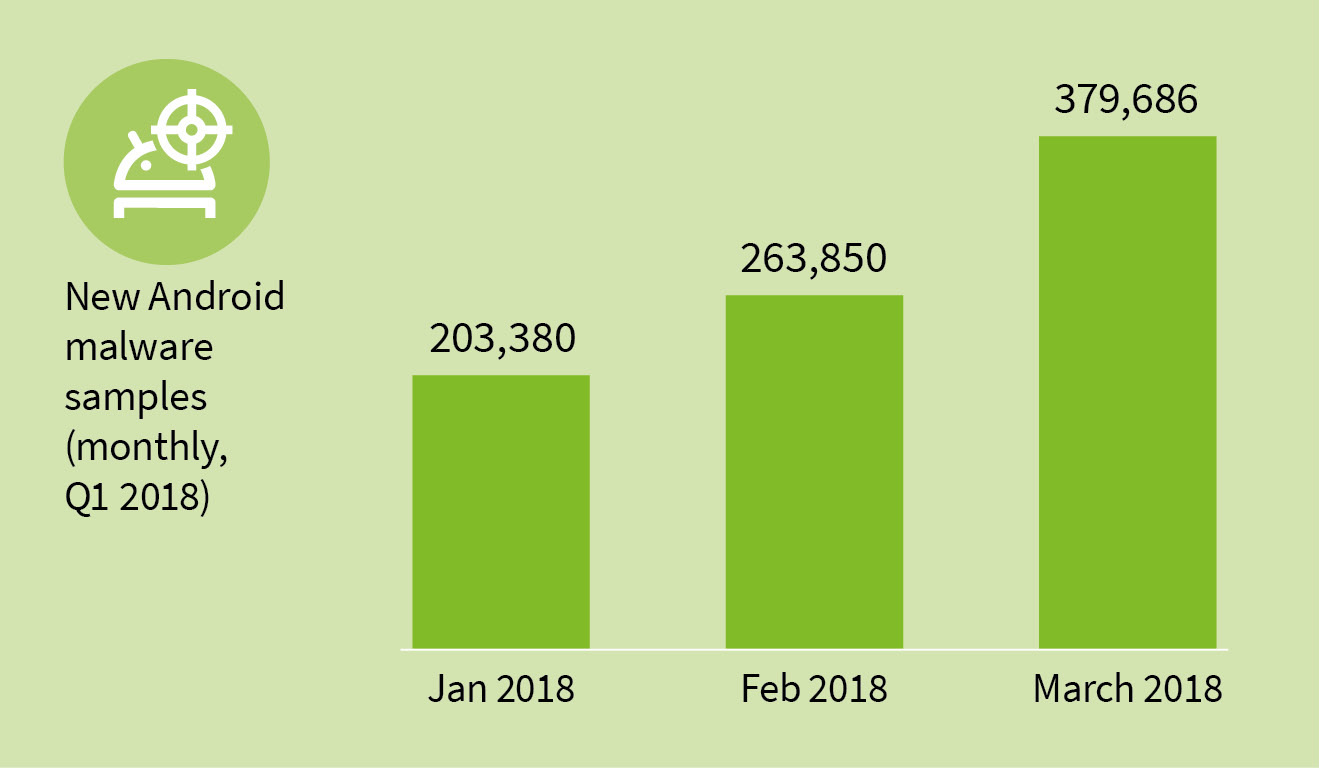 New Android malware samples (monthly, Q1 2018)

203,380

263,850

379,686

Jan 2018

Feb 2018

March 2018